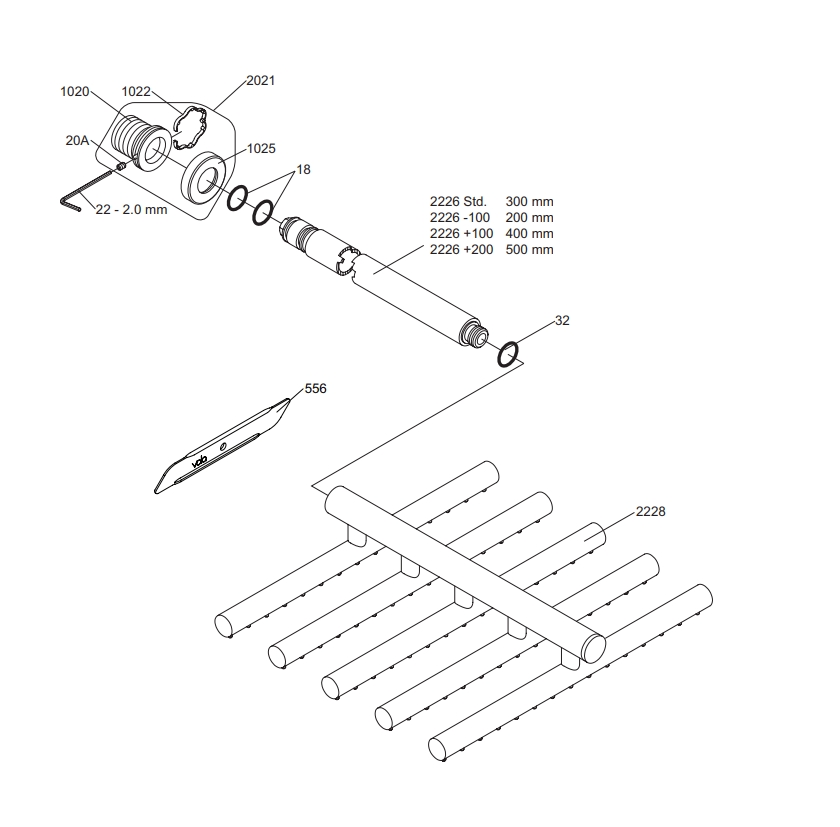 1020
1022
2021
20A
1025
18
22 - 2.0 mm
2226 Std. 300 mm
2226 -100 200 mm
2226 +100 400 mm
2226 +200 500 mm
32
556
vola
2228